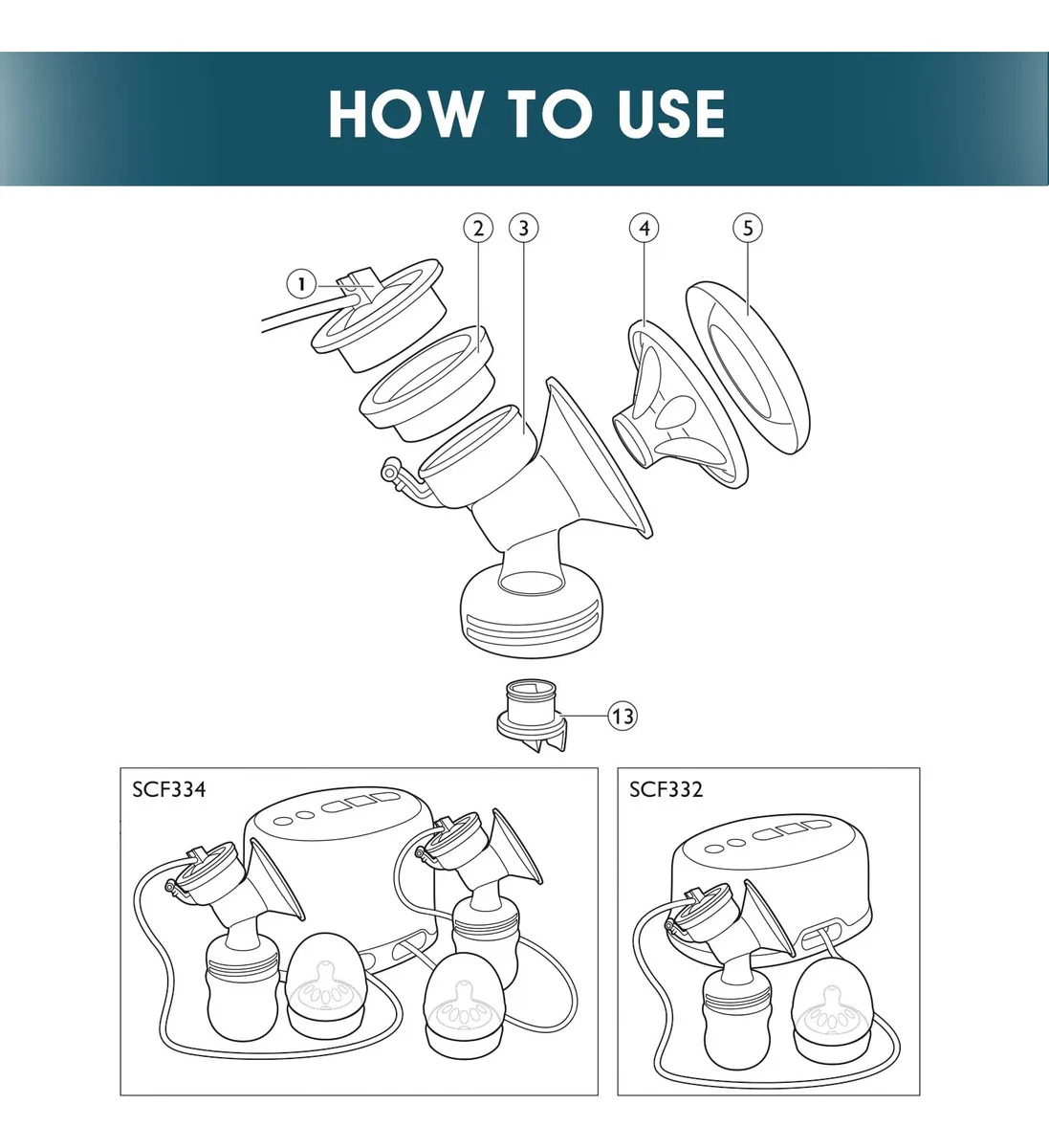 HOW TO USE

1
2
3
4
5
13

SCF334

SCF332